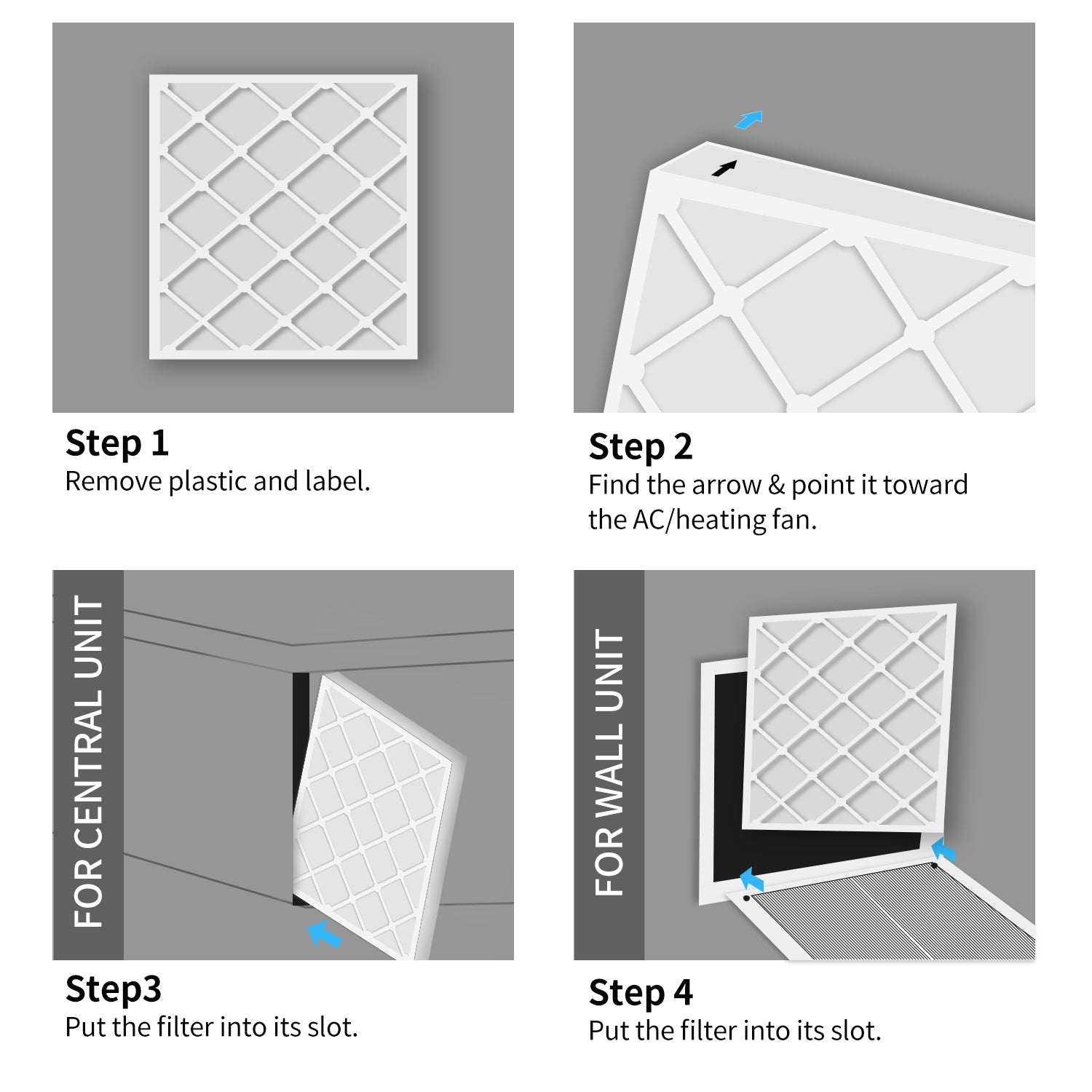 Step 1
Remove plastic and label.

Step 2
Find the arrow & point it toward the AC/heating fan.

FOR CENTRAL UNIT

Step3
Put the filter into its slot.

FOR WALL UNIT

Step 4
Put the filter into its slot.